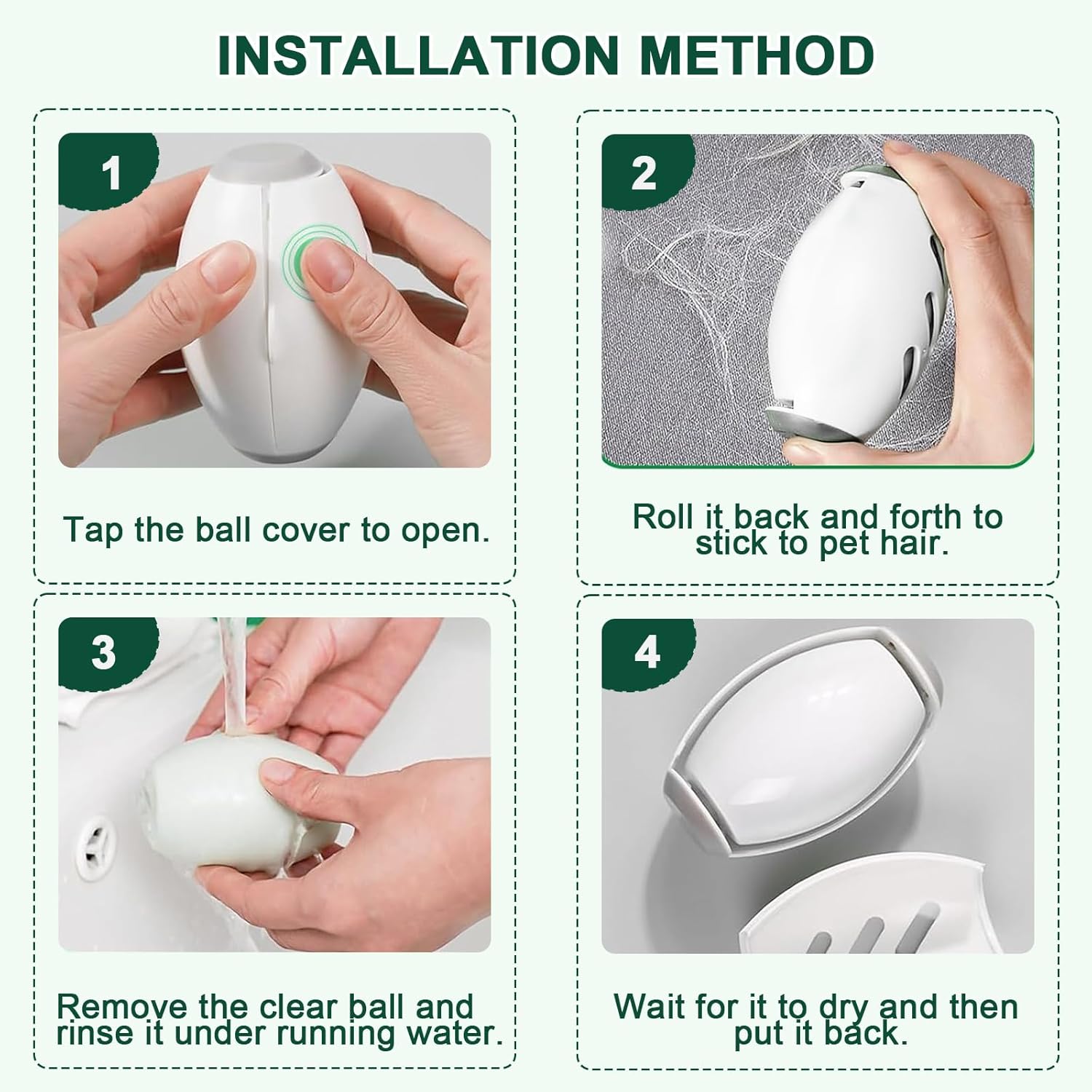 INSTALLATION METHOD

1

Tap the ball cover to open.

2

Roll it back and forth to stick to pet hair.

3

Remove the clear ball and rinse it under running water.

4

Wait for it to dry and then put it back.